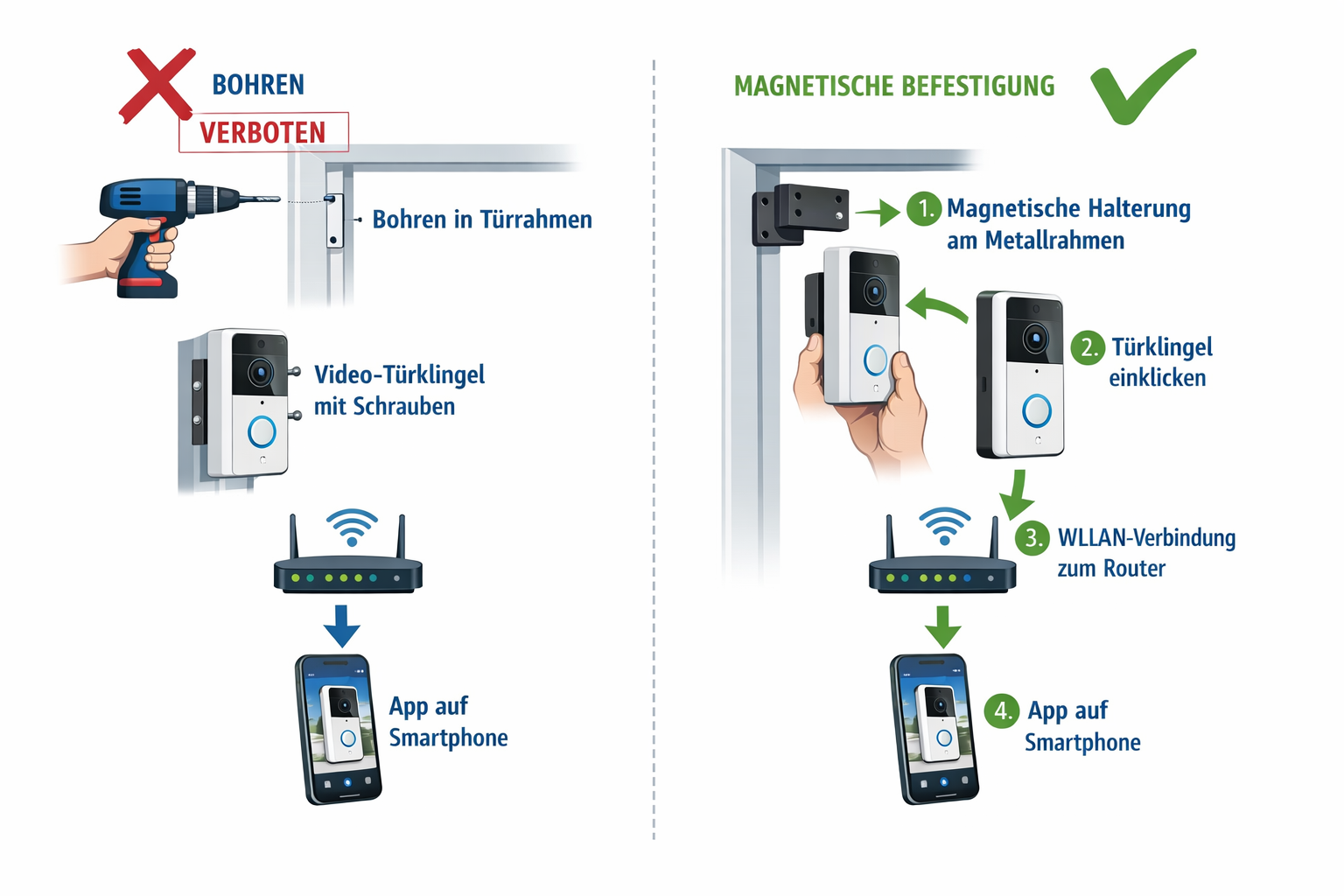 BOHREN
VERBOTEN

Bohren in Türrahmen

Video-Türklingel mit Schrauben

App auf Smartphone

MAGNETISCHE BEFESTIGUNG

1. Magnetische Halterung am Metallrahmen

2. Türklingel einklicken

3. WLLAN-Verbindung zum Router

4. App auf Smartphone