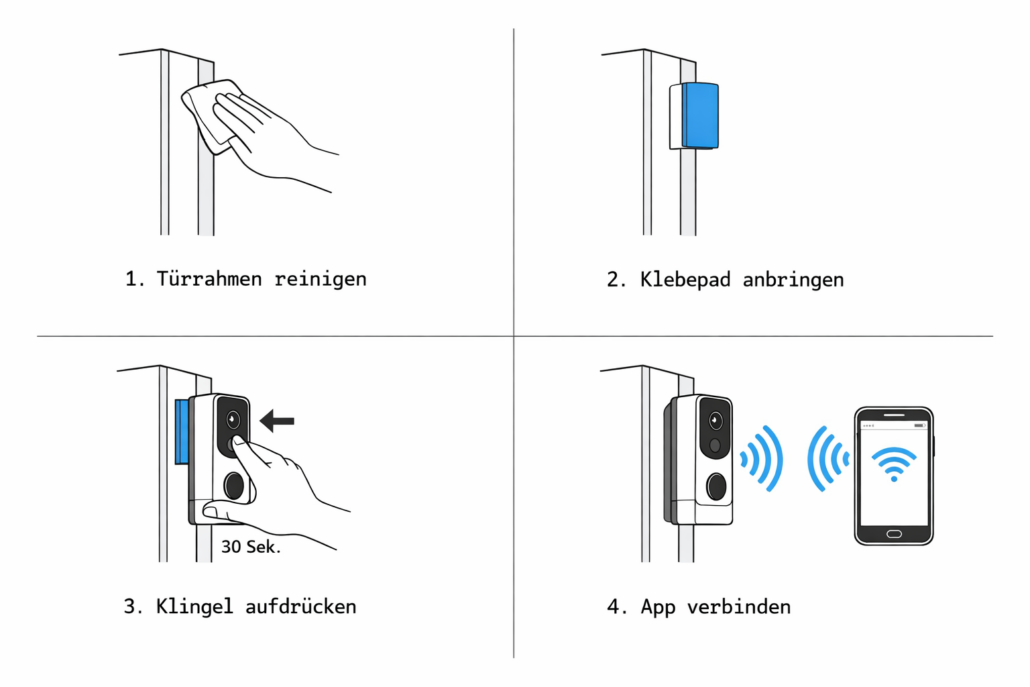 1. Türrahmen reinigen

2. Klebepad anbringen

30 Sek.

3. Klingel aufdrücken

4. App verbinden