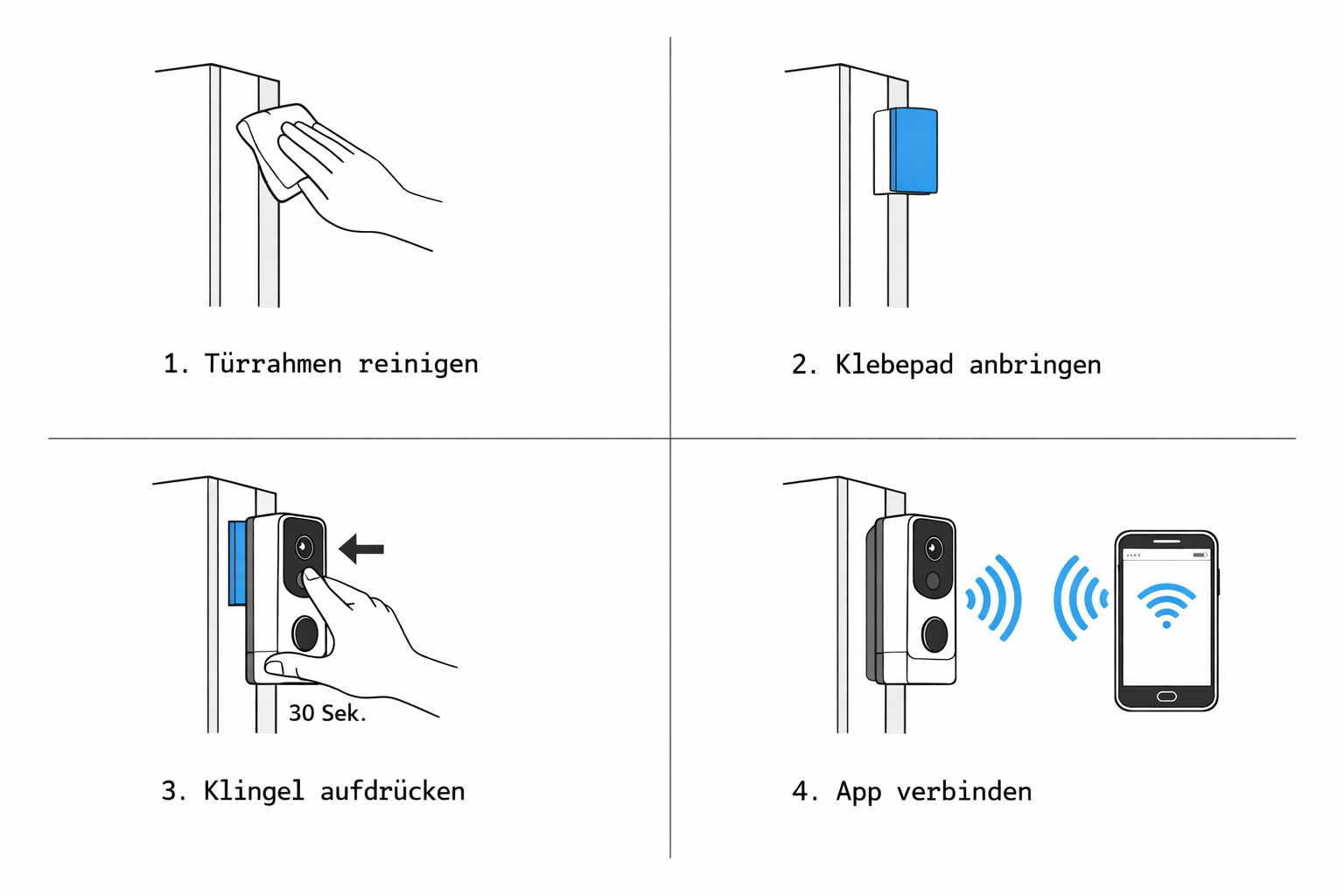 1. Türrahmen reinigen

2. Klebepad anbringen

30 Sek.

3. Klingel aufdrücken

4. App verbinden