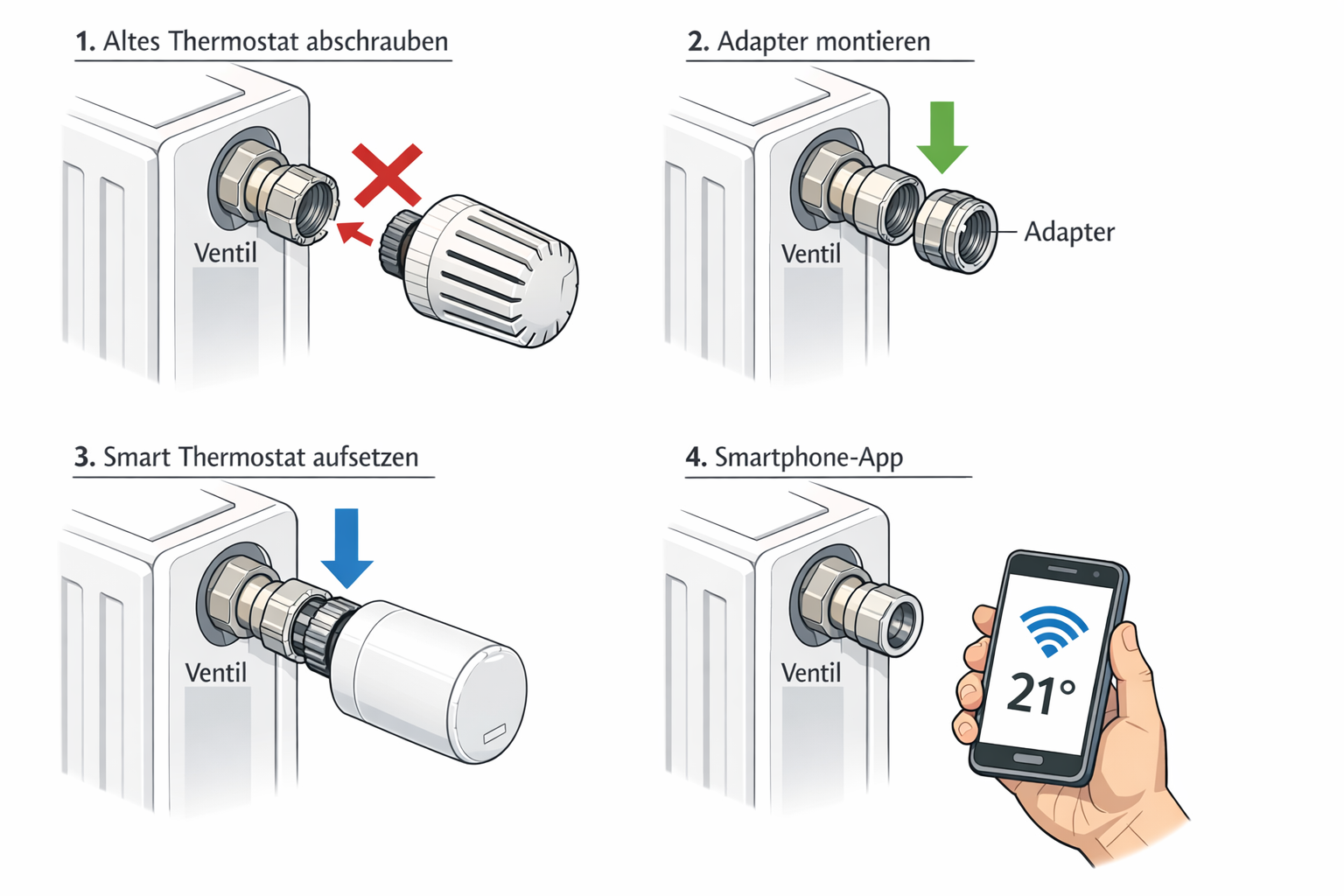 1. Altes Thermostat abschrauben

Ventil

2. Adapter montieren

Ventil

Adapter

3. Smart Thermostat aufsetzen

Ventil

4. Smartphone-App

Ventil

21°