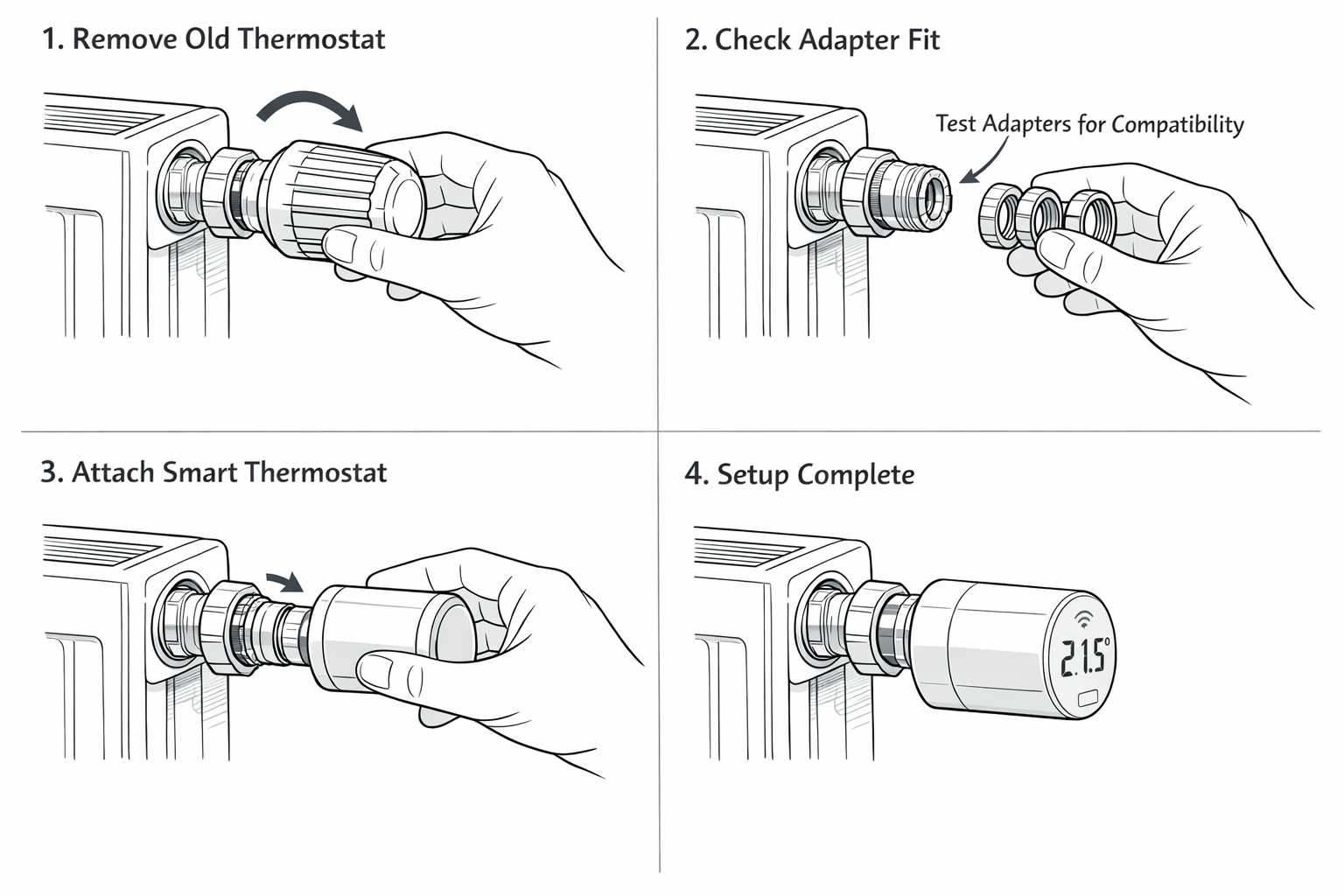 1. Remove Old Thermostat

2. Check Adapter Fit

Test Adapters for Compatibility

3. Attach Smart Thermostat

4. Setup Complete

21.5°