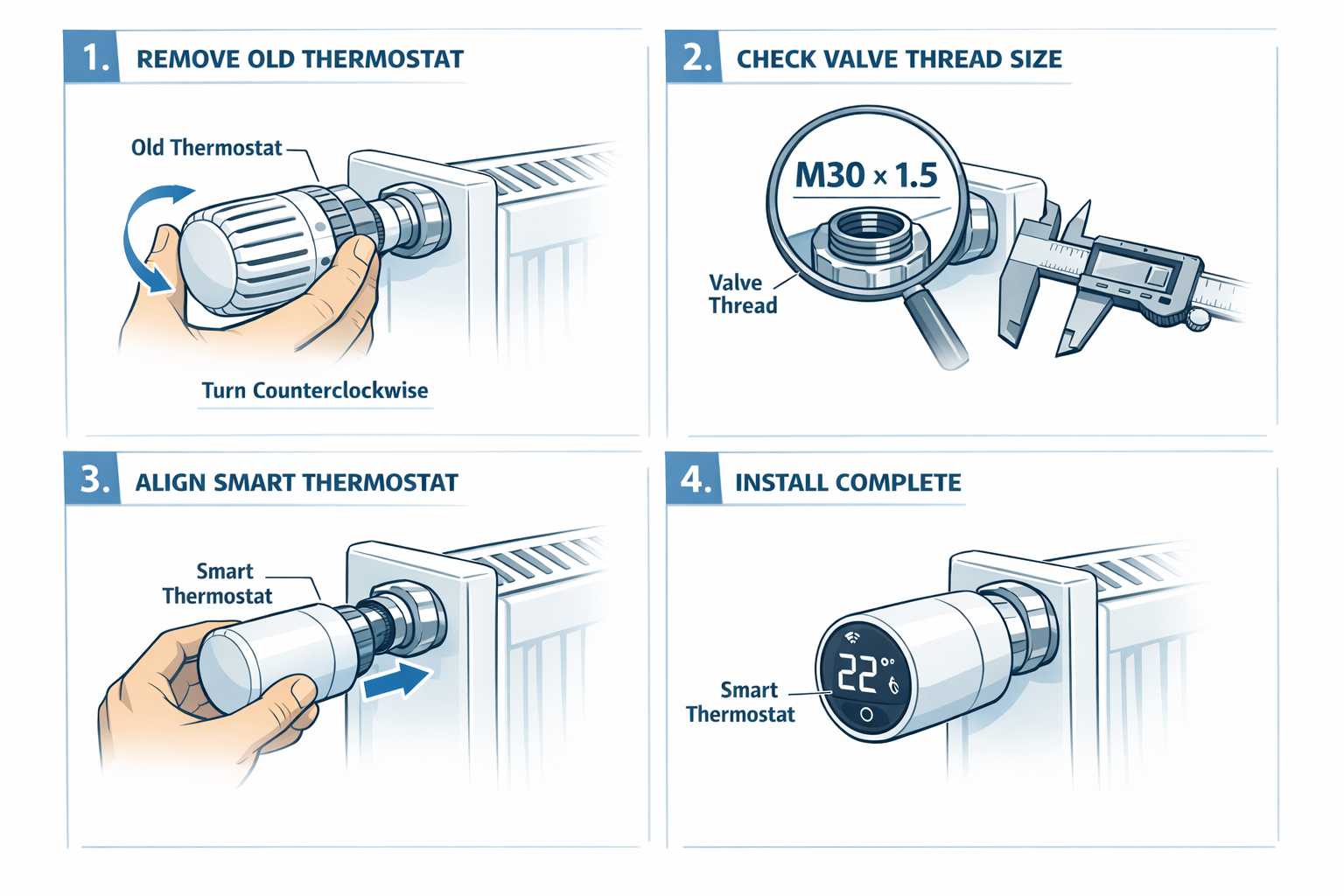 1. REMOVE OLD THERMOSTAT

Old Thermostat

Turn Counterclockwise

2. CHECK VALVE THREAD SIZE

M30 × 1.5

Valve Thread

3. ALIGN SMART THERMOSTAT

Smart Thermostat

4. INSTALL COMPLETE

22°

Smart Thermostat